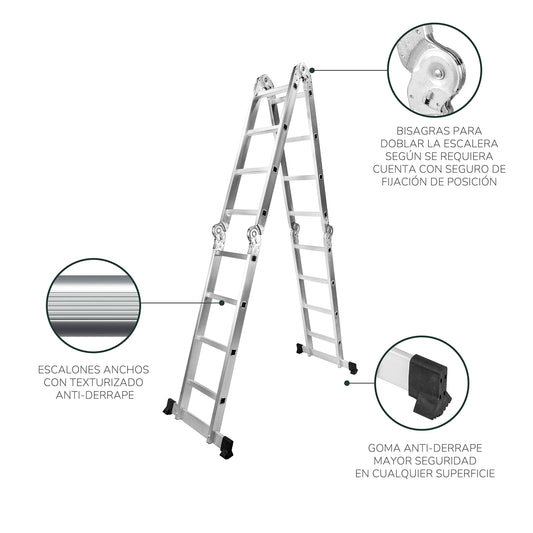 BISAGRAS PARA DOBLAR LA ESCALERA SEGÚN SE REQUIERA CUENTA CON SEGURO DE FIJACIÓN DE POSICIÓN

ESCALONES ANCHOS CON TEXTURIZADO ANTI-DERRAPE

GOMA ANTI-DERRAPE MAYOR SEGURIDAD EN CUALQUIER SUPERFICIE