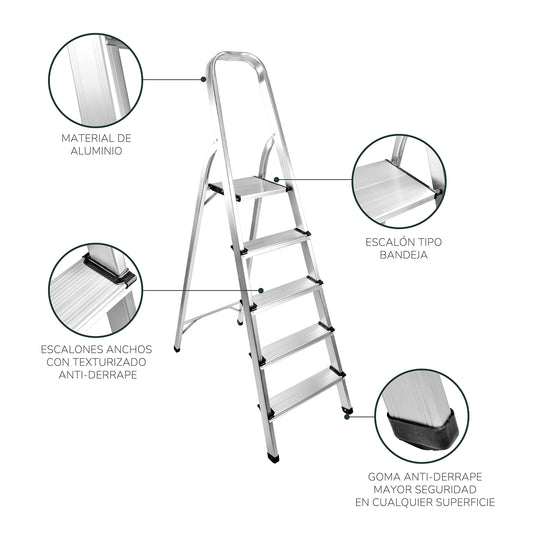 MATERIAL DE ALUMINIO

ESCALÓN TIPO BANDEJA

ESCALONES ANCHOS CON TEXTURIZADO ANTI-DERRAPE

GOMA ANTI-DERRAPE MAYOR SEGURIDAD EN CUALQUIER SUPERFICIE