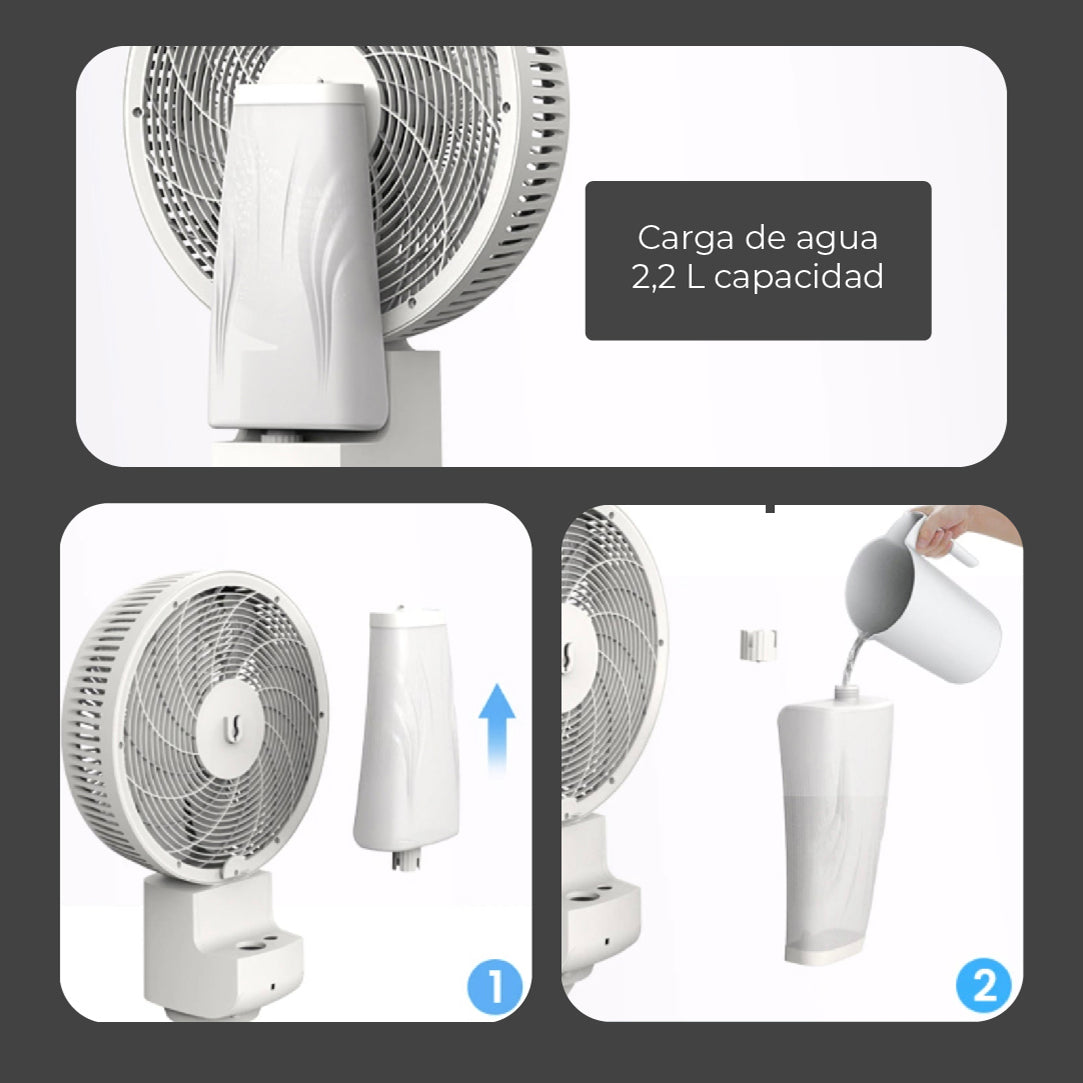 Carga de agua
2,2 L capacidad

1

2