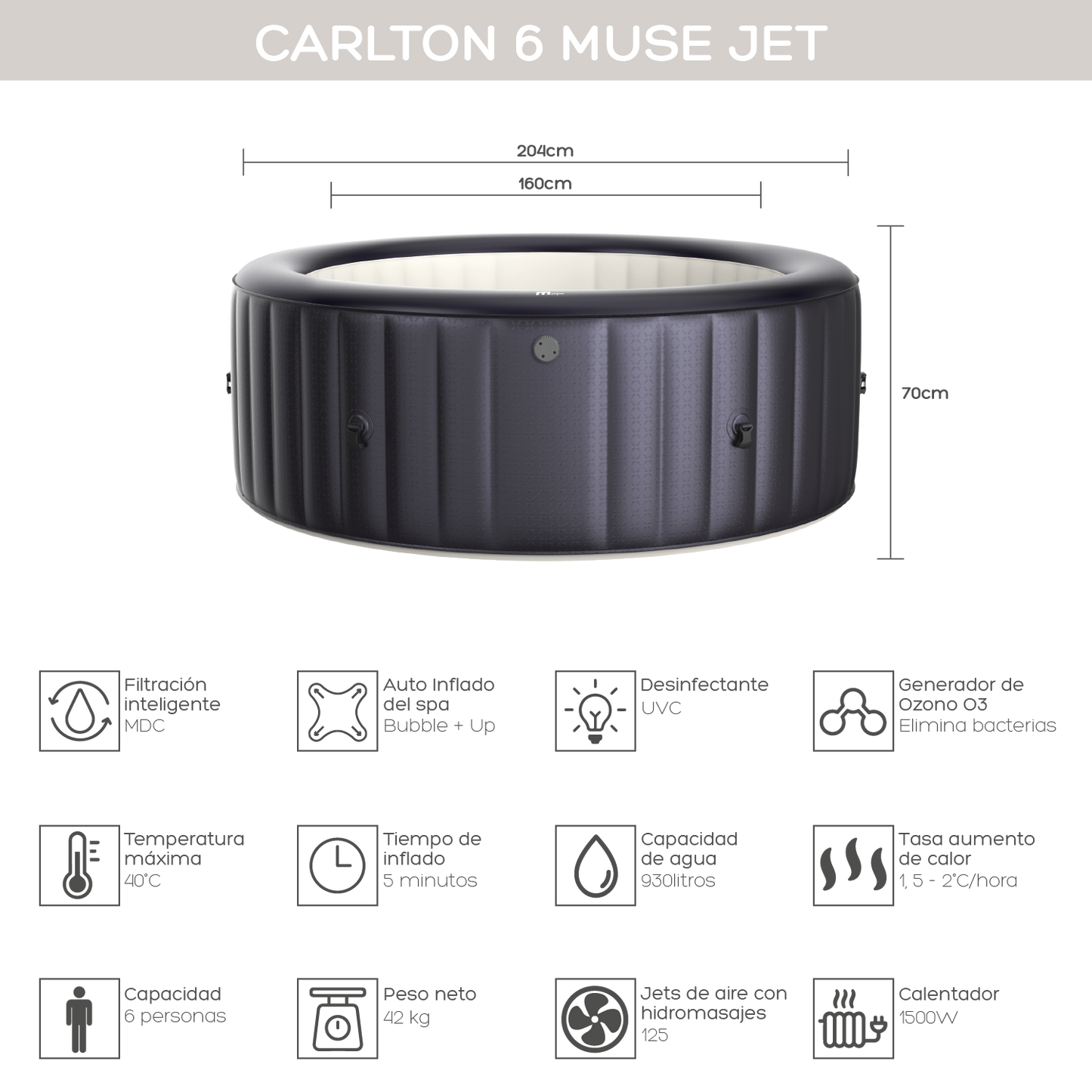 CARLTON 6 MUSE JET

204cm

160cm

70cm

Filtración inteligente
MDC

Auto Inflado del spa
Bubble + Up

Desinfectante
UVC

Generador de Ozono O3
Elimina bacterias

Temperatura máxima
40°C

Tiempo de inflado
5 minutos

Capacidad de agua
930litros

Tasa aumento de calor
1, 5 - 2°C/hora

Capacidad
6 personas

Peso neto
42 kg

Jets de aire con hidromasajes
125

Calentador
1500W