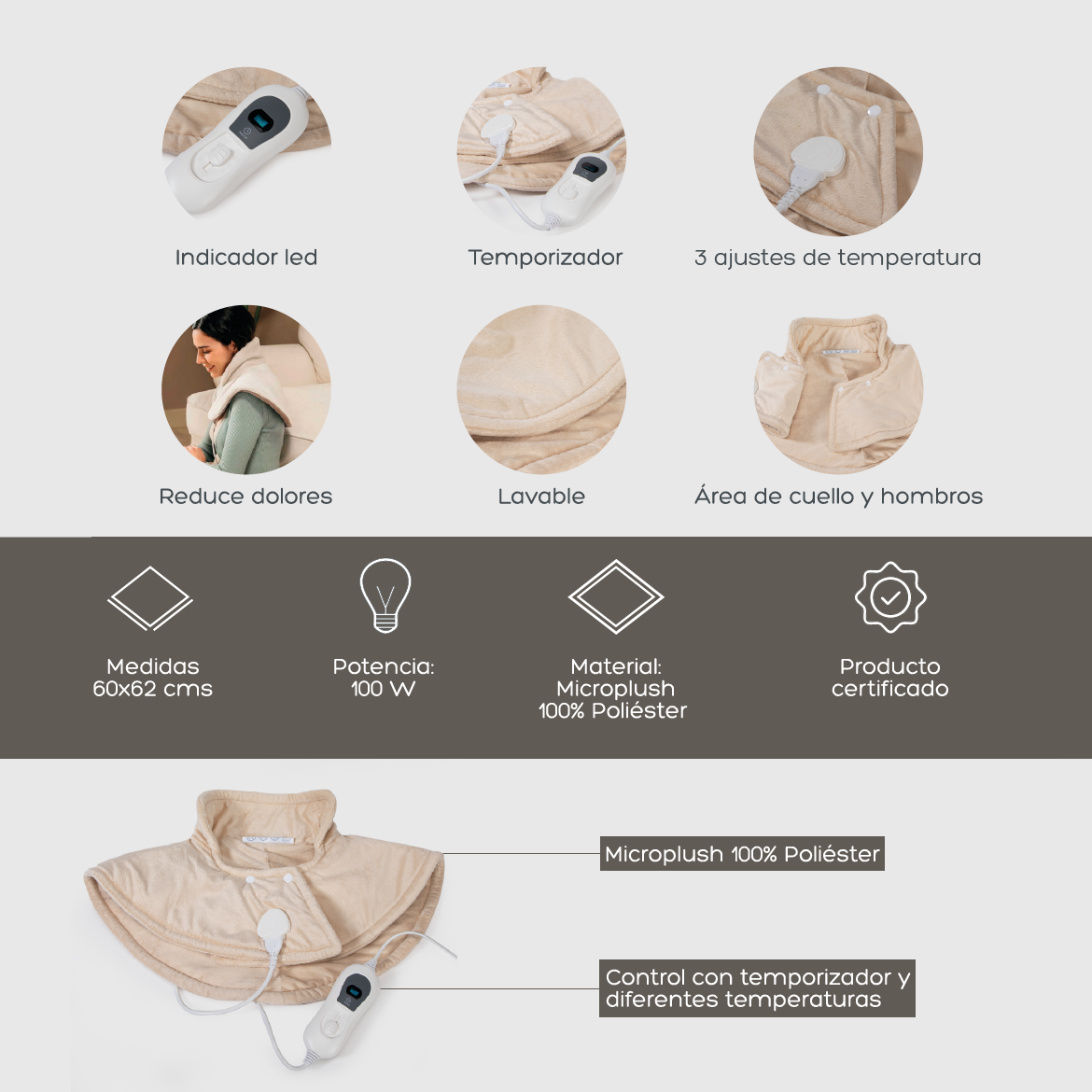 Indicador led

Temporizador

3 ajustes de temperatura

Reduce dolores

Lavable

Área de cuello y hombros

Medidas
60x62 cms

Potencia:
100 W

Material:
Microplush
100% Poliéster

Producto
certificado

Microplush 100% Poliéster

Control con temporizador y
diferentes temperaturas