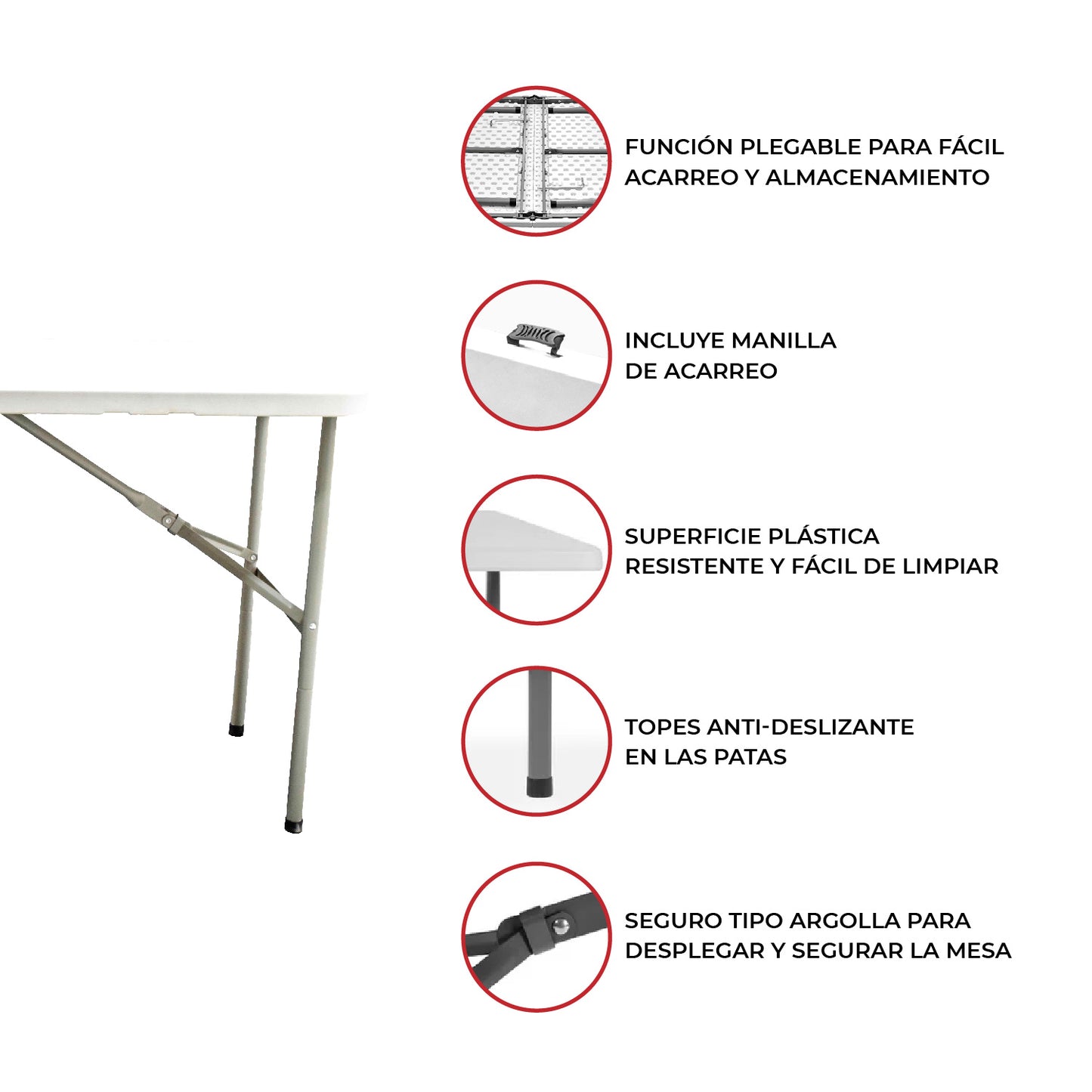 FUNCIÓN PLEGABLE PARA FÁCIL ACARREO Y ALMACENAMIENTO

INCLUYE MANILLA DE ACARREO

SUPERFICIE PLÁSTICA RESISTENTE Y FÁCIL DE LIMPIAR

TOPES ANTI-DESLIZANTE EN LAS PATAS

SEGURO TIPO ARGOLLA PARA DESPLEGAR Y SEGURAR LA MESA