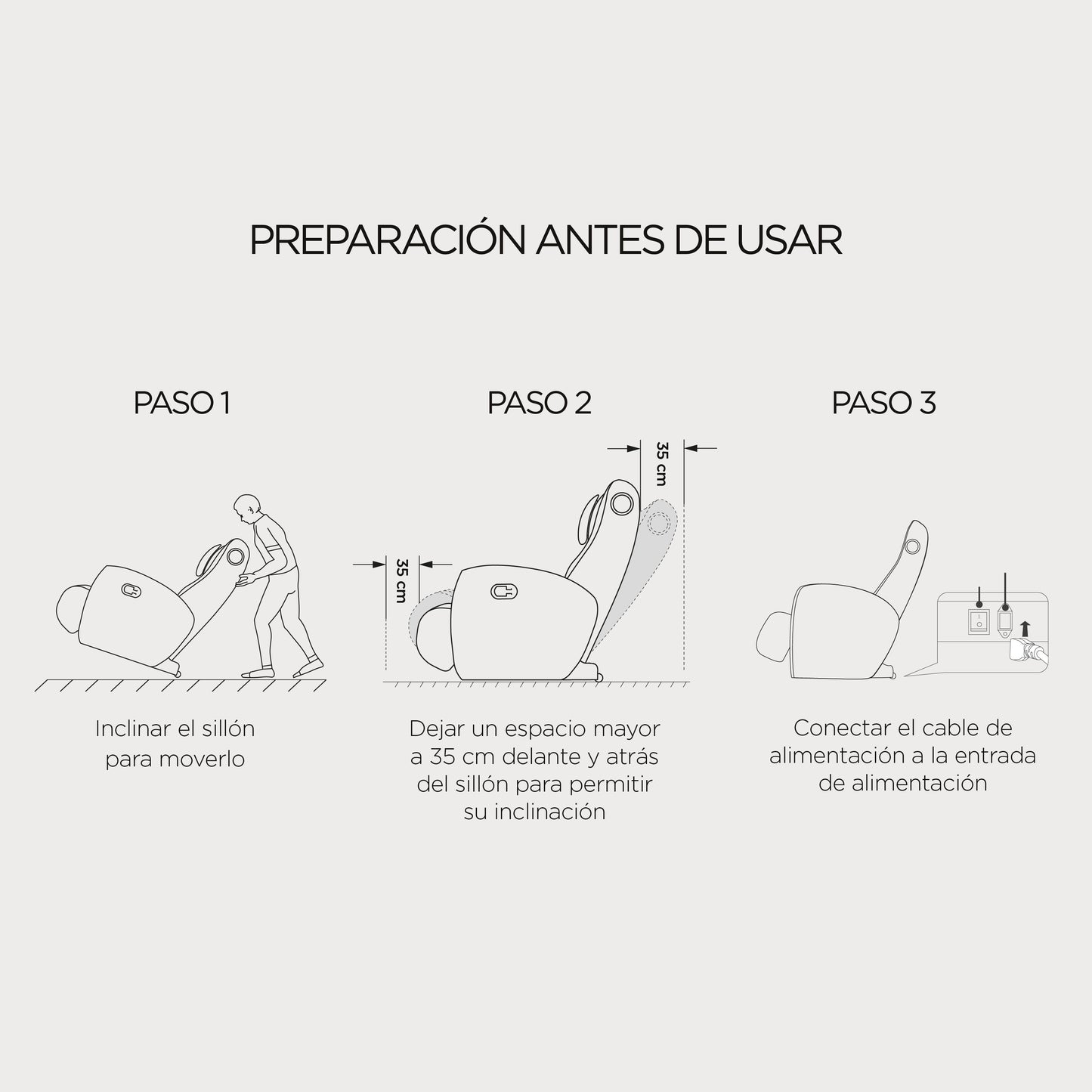 PREPARACIÓN ANTES DE USAR

PASO 1

Inclinar el sillón para moverlo

PASO 2

35 cm

35 cm

Dejar un espacio mayor a 35 cm delante y atrás del sillón para permitir su inclinación

PASO 3

Conectar el cable de alimentación a la entrada de alimentación