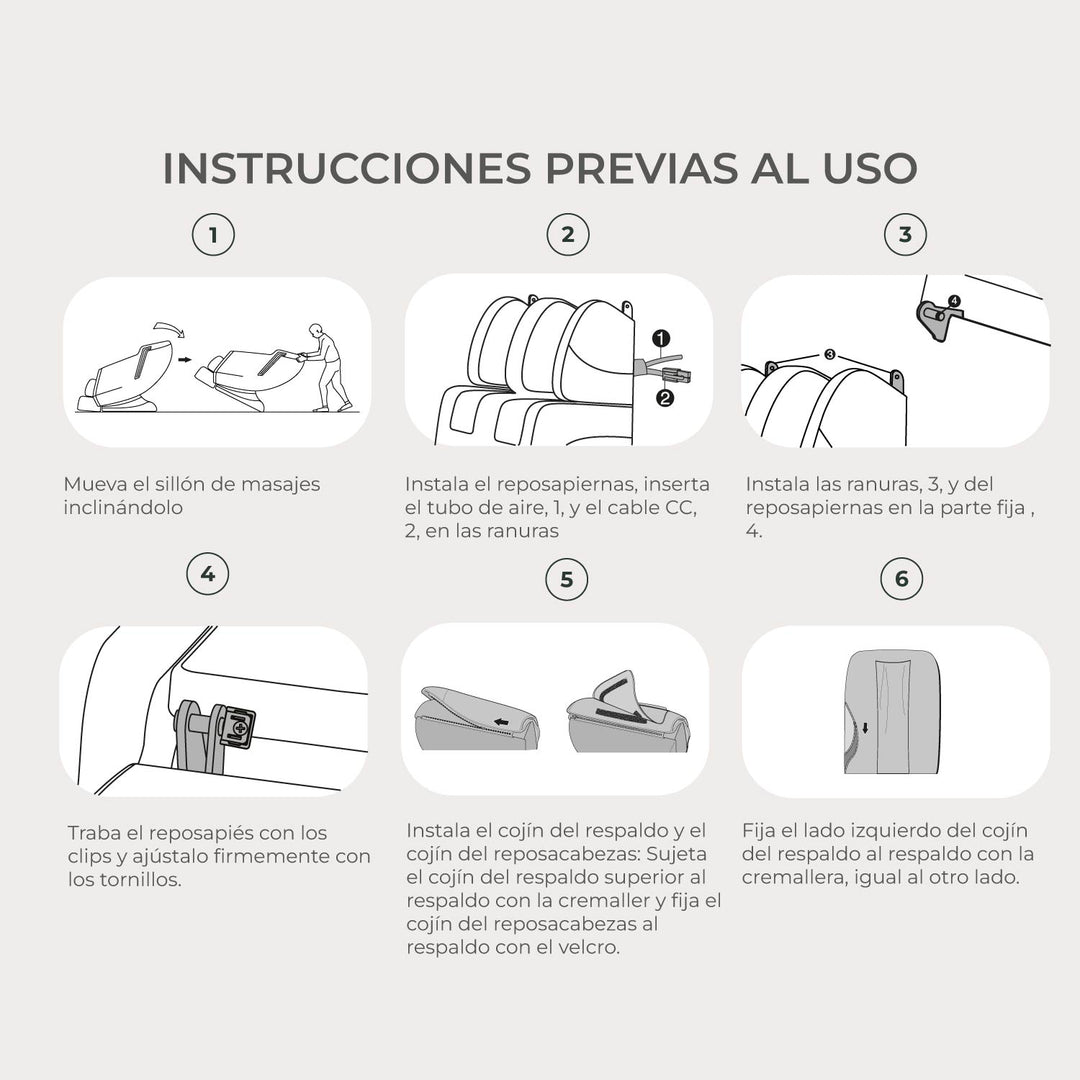 INSTRUCCIONES PREVIAS AL USO

1

Mueva el sillón de masajes inclinándolo

2

1
2

Instala el reposapiernas, inserta el tubo de aire, 1, y el cable CC, 2, en las ranuras

3

4
3

Instala las ranuras, 3, y del reposapiernas en la parte fija , 4.

4

Traba el reposapiés con los clips y ajústalo firmemente con los tornillos.

5

Instala el cojín del respaldo y el cojín del reposacabezas: Sujeta el cojín del respaldo superior al respaldo con la cremaller y fija el cojín del reposacabezas al respaldo con el velcro.

6

Fija el lado izquierdo del cojín del respaldo al respaldo con la cremallera, igual al otro lado.