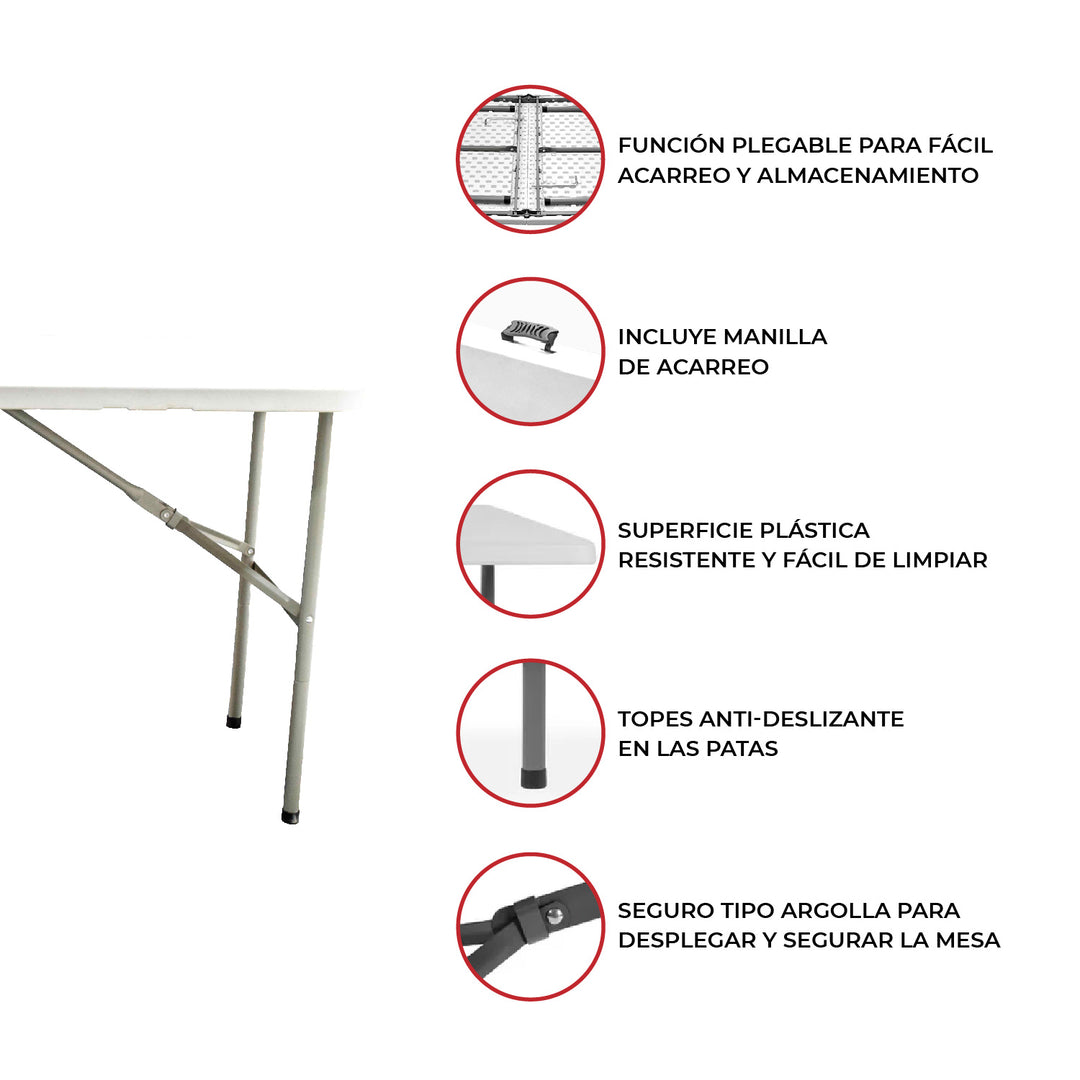 FUNCIÓN PLEGABLE PARA FÁCIL ACARREO Y ALMACENAMIENTO

INCLUYE MANILLA DE ACARREO

SUPERFICIE PLÁSTICA RESISTENTE Y FÁCIL DE LIMPIAR

TOPES ANTI-DESLIZANTE EN LAS PATAS

SEGURO TIPO ARGOLLA PARA DESPLEGAR Y SEGURAR LA MESA